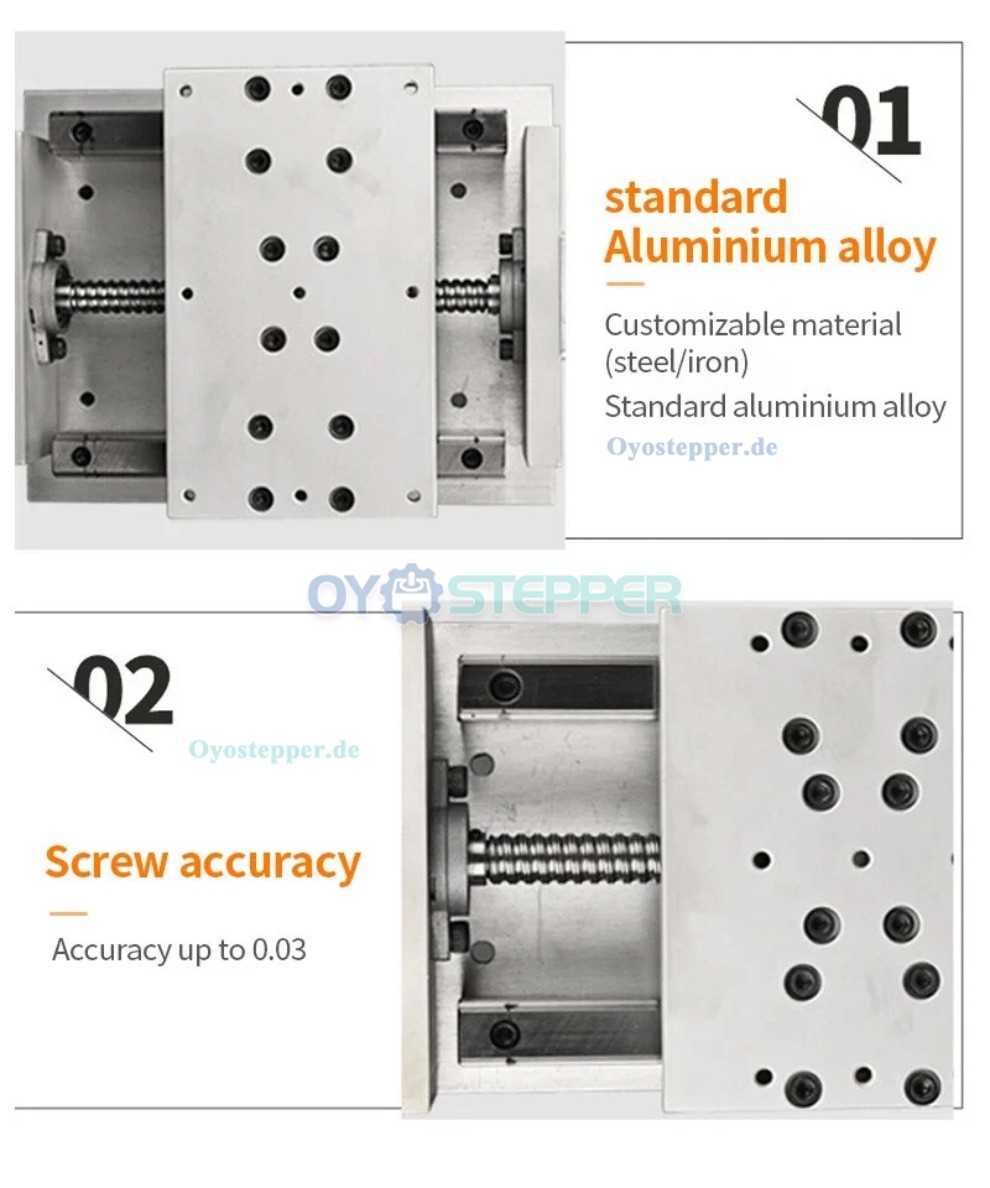 01

standard Aluminium alloy

Customizable material (steel/iron)

Standard aluminium alloy

Oyostepper.de

OYOSTEPPER

02

Oyostepper.de

Screw accuracy

Accuracy up to 0.03