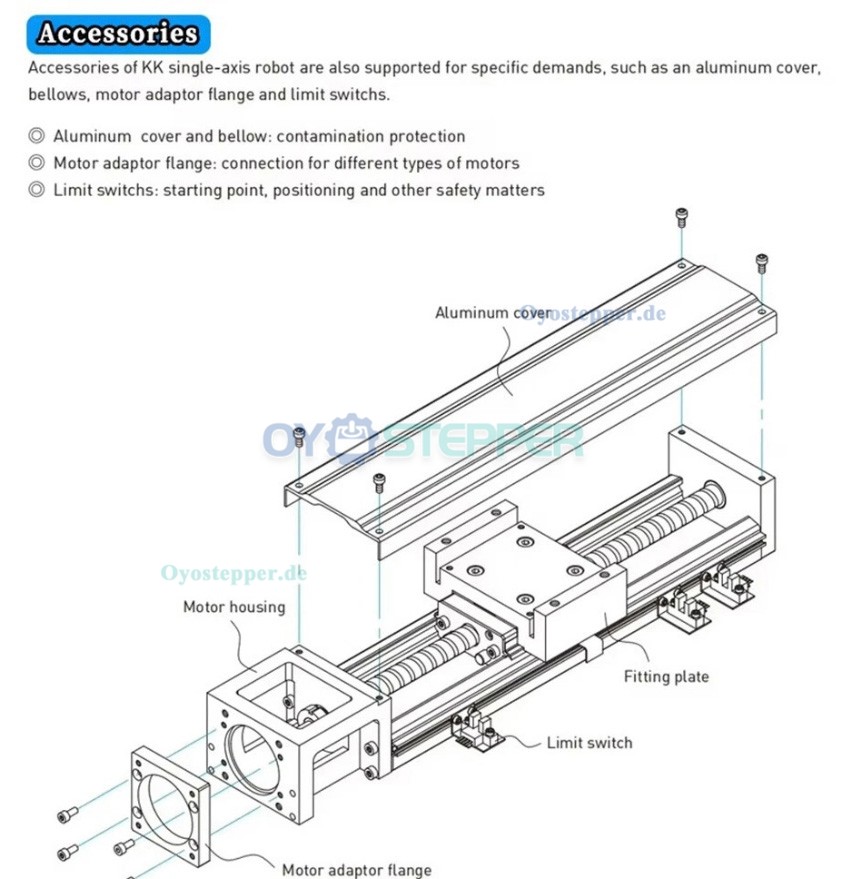 Accessories

Accessories of KK single-axis robot are also supported for specific demands, such as an aluminum cover, bellows, motor adaptor flange and limit switchs.

◎ Aluminum cover and bellow: contamination protection
◎ Motor adaptor flange: connection for different types of motors
◎ Limit switchs: starting point, positioning and other safety matters

Aluminum cover

Oyostepper.de

OYOSTEPPER

Oyostepper.de

Motor housing

Fitting plate

Limit switch

Motor adaptor flange