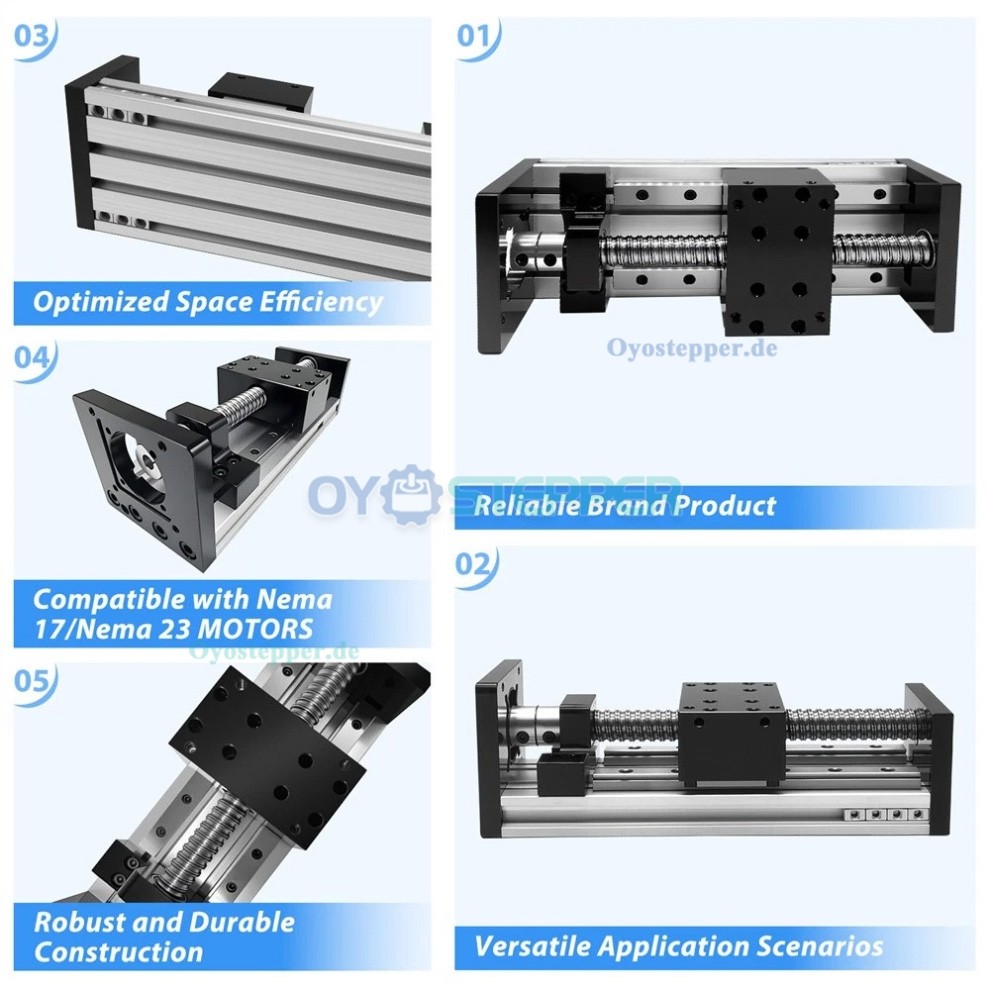 03

Optimized Space Efficiency

04

Compatible with Nema 17/Nema 23 MOTORS

Oyostepper.de

05

Robust and Durable Construction

01

Oyostepper.de

OYOSTEPPER

Reliable Brand Product

02

Versatile Application Scenarios